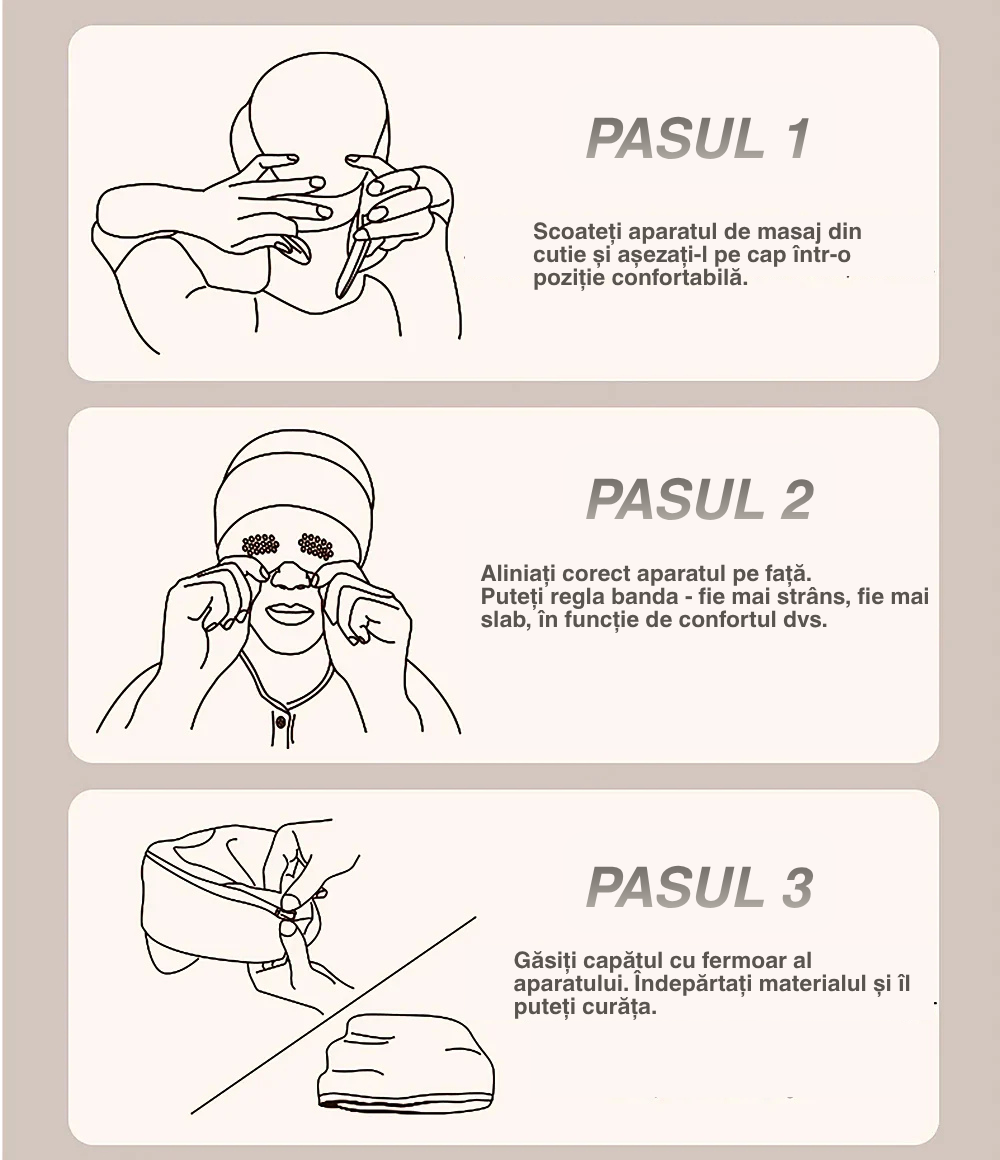 PASUL 1

Scoateți aparatul de masaj din cutie și așezați-l pe cap într-o poziție confortabilă.

PASUL 2

Aliniați corect aparatul pe față.
Puteți regla banda - fie mai strâns, fie mai slab, în funcție de confortul dvs.

PASUL 3

Găsiți capătul cu fermoar al aparatului. Îndepărtați materialul și îl puteți curăța.